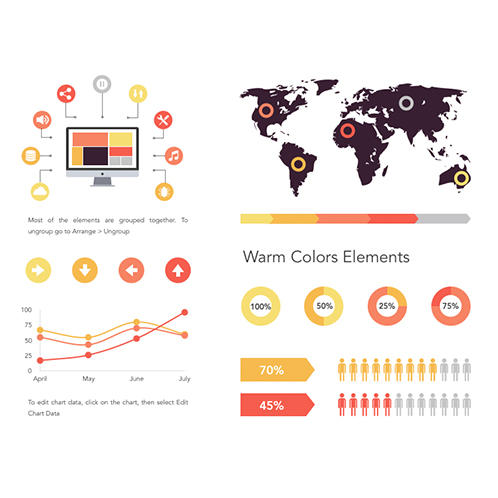 Most of the elements are grouped together. To ungroup go to Arrange > Ungroup

100
75
50
25
0
April
May
June
July

To edit chart data, click on the chart, then select Edit Chart Data

Warm Colors Elements

100%
50%
25%
75%

70%
45%